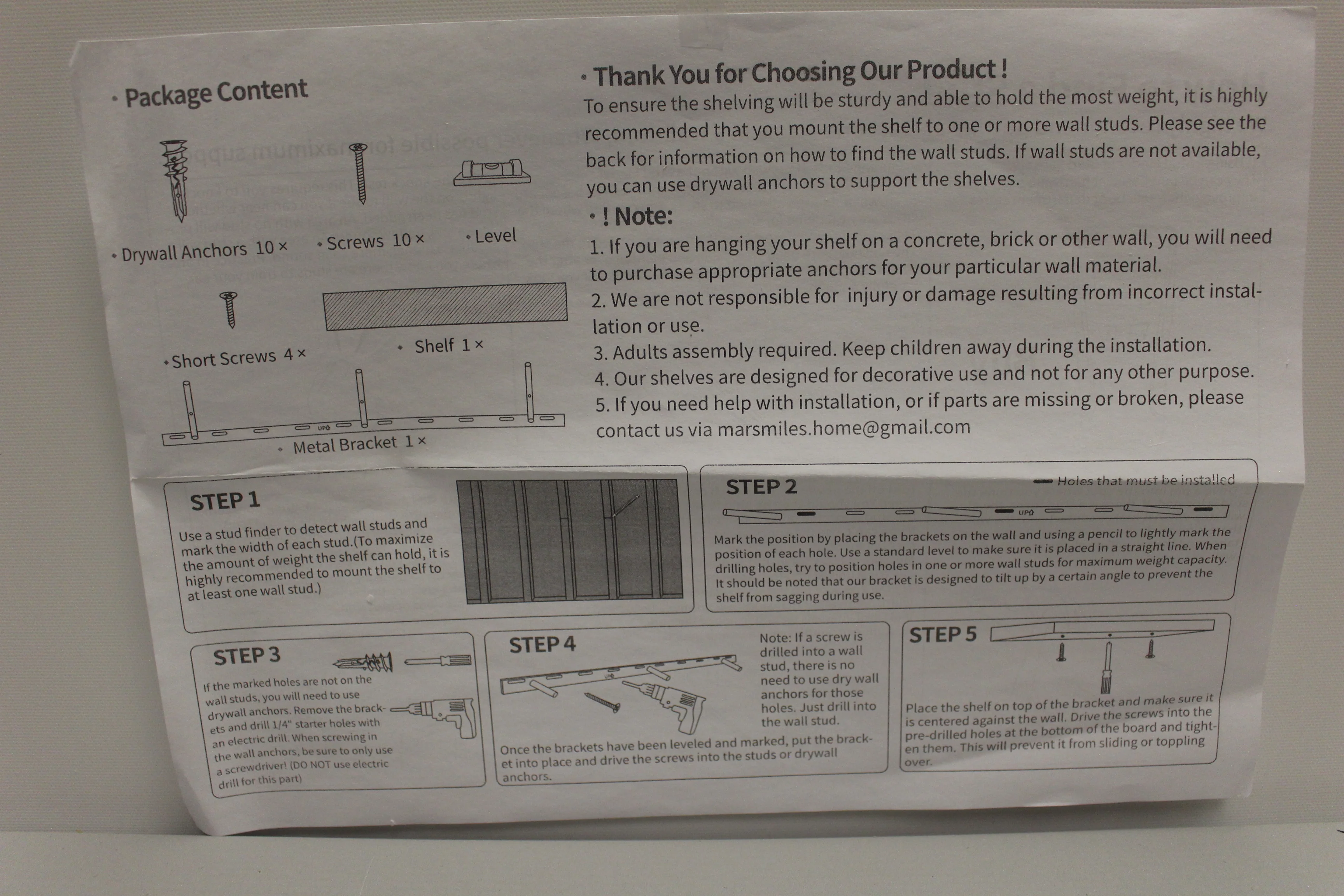 • Package Content

• Drywall Anchors 10 ×
• Screws 10 ×
• Level
• Short Screws 4 ×
• Shelf 1 ×
UP
• Metal Bracket 1 ×

• Thank You for Choosing Our Product !
To ensure the shelving will be sturdy and able to hold the most weight, it is highly recommended that you mount the shelf to one or more wall studs. Please see the back for information on how to find the wall studs. If wall studs are not available, you can use drywall anchors to support the shelves.

• ! Note:
1. If you are hanging your shelf on a concrete, brick or other wall, you will need to purchase appropriate anchors for your particular wall material.
2. We are not responsible for injury or damage resulting from incorrect installation or use.
3. Adults assembly required. Keep children away during the installation.
4. Our shelves are designed for decorative use and not for any other purpose.
5. If you need help with installation, or if parts are missing or broken, please contact us via marsmiles.home@gmail.com

STEP 1
Use a stud finder to detect wall studs and mark the width of each stud.(To maximize the amount of weight the shelf can hold, it is highly recommended to mount the shelf to at least one wall stud.)

STEP 2
Holes that must be installed
UP
Mark the position by placing the brackets on the wall and using a pencil to lightly mark the position of each hole. Use a standard level to make sure it is placed in a straight line. When drilling holes, try to position holes in one or more wall studs for maximum weight capacity. It should be noted that our bracket is designed to tilt up by a certain angle to prevent the shelf from sagging during use.

STEP 3
If the marked holes are not on the wall studs, you will need to use drywall anchors. Remove the brackets and drill 1/4" starter holes with an electric drill. When screwing in the wall anchors, be sure to only use a screwdriver! (DO NOT use electric drill for this part)

STEP 4
Note: If a screw is drilled into a wall stud, there is no need to use dry wall anchors for those holes. Just drill into the wall stud.
Once the brackets have been leveled and marked, put the bracket into place and drive the screws into the studs or drywall anchors.

STEP 5
Place the shelf on top of the bracket and make sure it is centered against the wall. Drive the screws into the pre-drilled holes at the bottom of the board and tighten them. This will prevent it from sliding or toppling over.